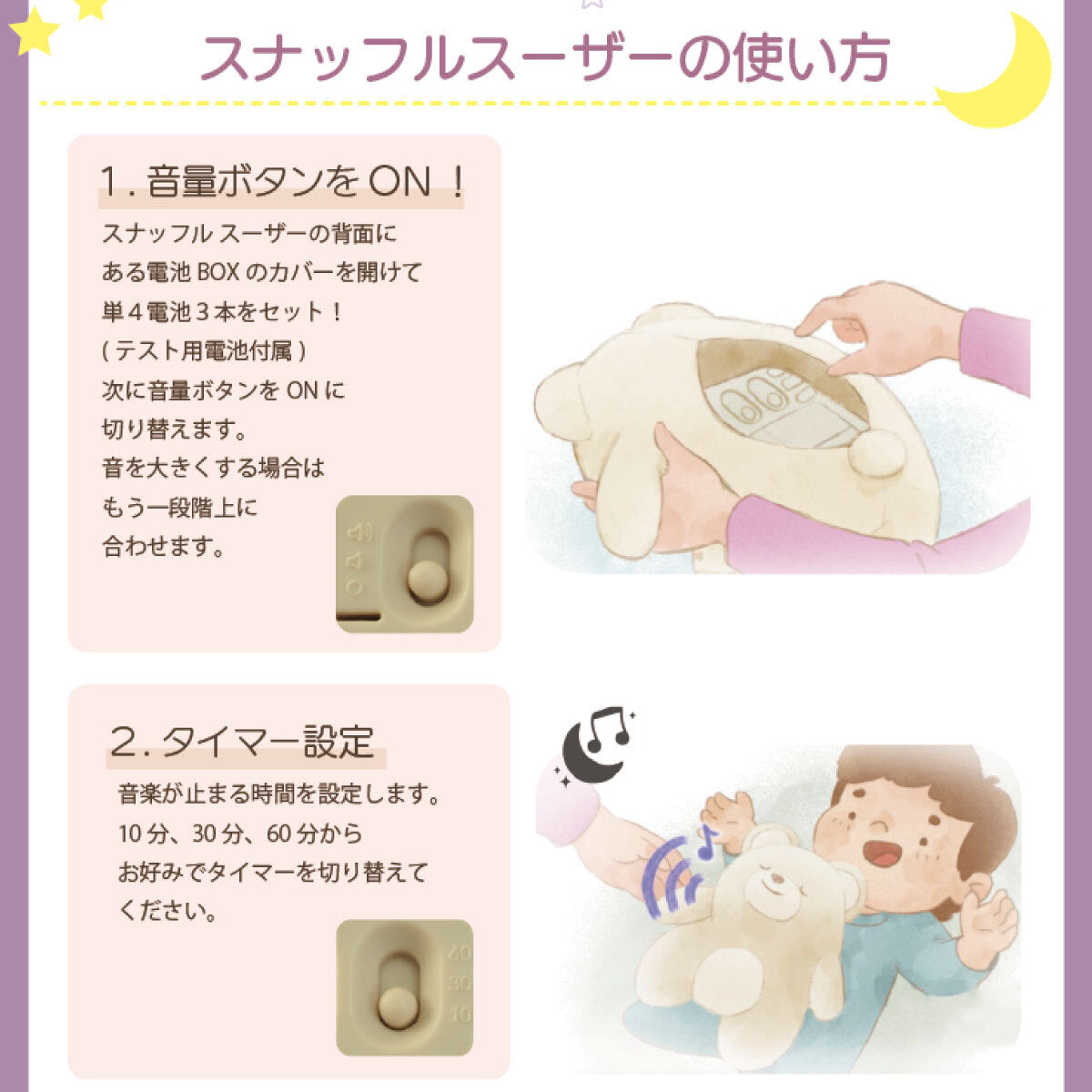 スナッフルスーザーの使い方

1. 音量ボタンを ON ！

スナッフル スーザーの背面にある電池 BOX のカバーを開けて単４電池３本をセット！
( テスト用電池付属 )
次に音量ボタンを ON に切り替えます。
音を大きくする場合はもう一段階上に合わせます。

2. タイマー設定

音楽が止まる時間を設定します。
10 分、30 分、60 分からお好みでタイマーを切り替えてください。

60
30
10